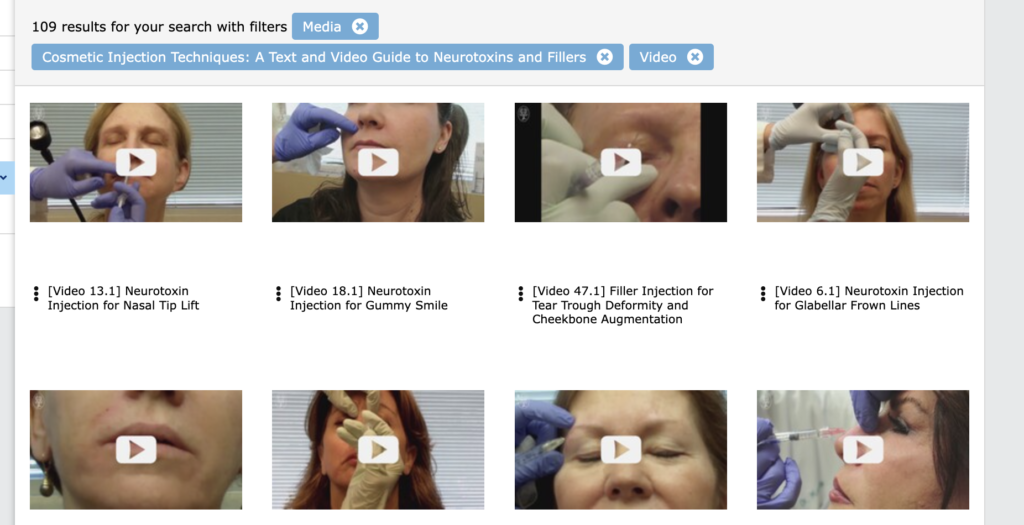 109 results for your search with filters Media

Cosmetic Injection Techniques: A Text and Video Guide to Neurotoxins and Fillers Video

[Video 13.1] Neurotoxin Injection for Nasal Tip Lift

[Video 18.1] Neurotoxin Injection for Gummy Smile

[Video 47.1] Filler Injection for Tear Trough Deformity and Cheekbone Augmentation

[Video 6.1] Neurotoxin Injection for Glabellar Frown Lines